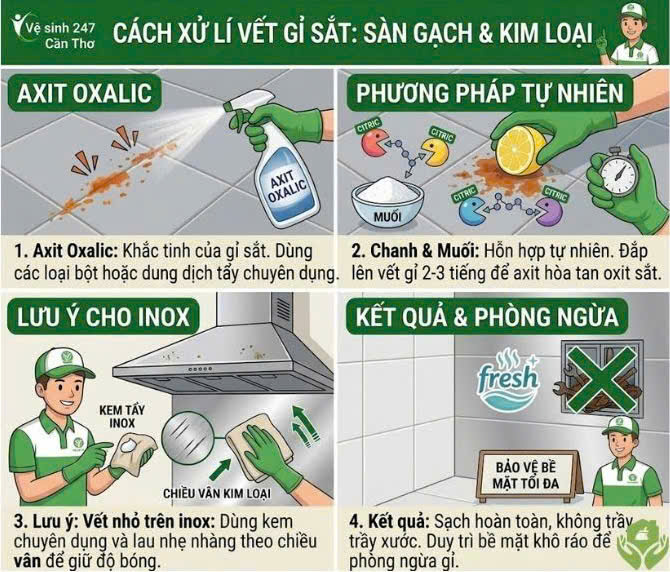 Vệ sinh 247 Cần Thơ

CÁCH XỬ LÍ VẾT GỈ SẮT: SÀN GẠCH & KIM LOẠI

AXIT OXALIC

AXIT OXALIC

1. Axit Oxalic: Khắc tinh của gỉ sắt. Dùng các loại bột hoặc dung dịch tẩy chuyên dụng.

PHƯƠNG PHÁP TỰ NHIÊN

CITRIC

CITRIC

CITRIC

CITRIC

MUỐI

2. Chanh & Muối: Hỗn hợp tự nhiên. Đắp lên vết gỉ 2-3 tiếng để axit hòa tan oxit sắt.

LƯU Ý CHO INOX

KEM TẨY INOX

CHIỀU VÂN KIM LOẠI

3. Lưu ý: Vết nhỏ trên inox: Dùng kem chuyên dụng và lau nhẹ nhàng theo chiều vân để giữ độ bóng.

KẾT QUẢ & PHÒNG NGỪA

fresh

BẢO VỆ BỀ MẶT TỐI ĐA

4. Kết quả: Sạch hoàn toàn, không trầy trầy xước. Duy trì bề mặt khô ráo để phòng ngừa gỉ.