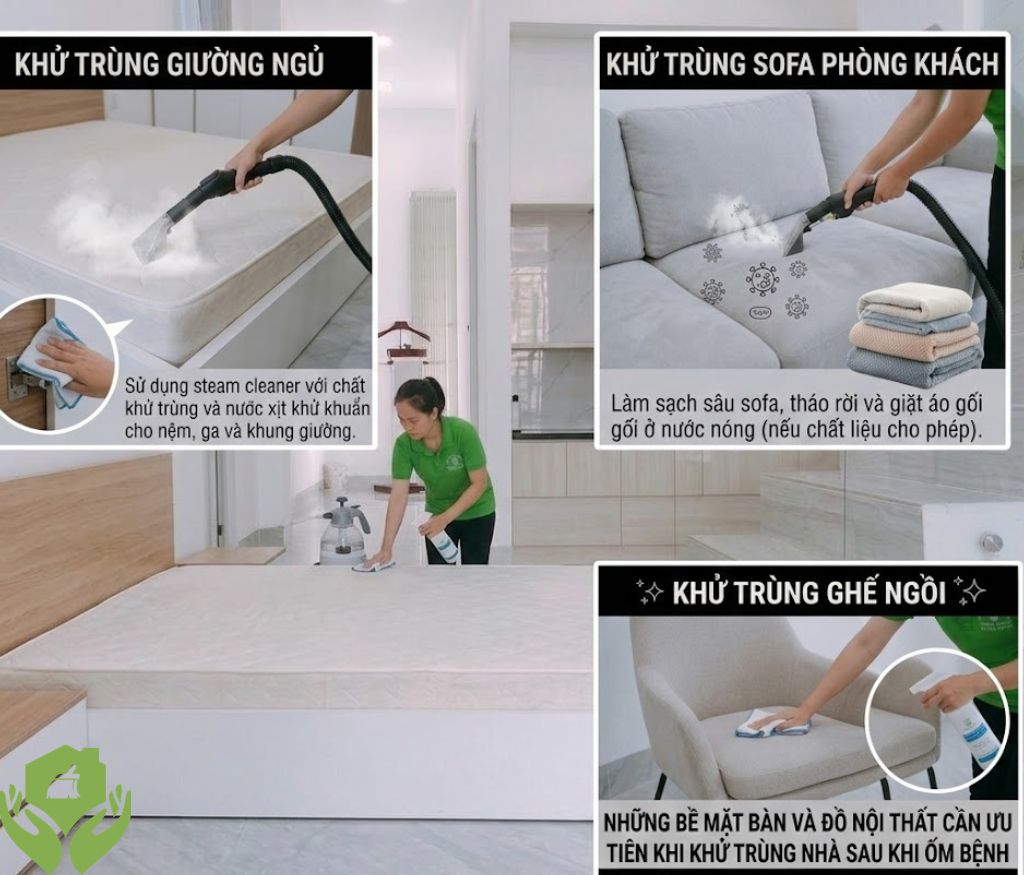 KHỬ TRÙNG GIƯỜNG NGỦ

Sử dụng steam cleaner với chất khử trùng và nước xịt khử khuẩn cho nệm, ga và khung giường.

KHỬ TRÙNG SOFA PHÒNG KHÁCH

Làm sạch sâu sofa, tháo rời và giặt áo gối gối ở nước nóng (nếu chất liệu cho phép).

KHỬ TRÙNG GHẾ NGỒI

NHỮNG BỀ MẶT BÀN VÀ ĐỒ NỘI THẤT CẦN ƯU TIÊN KHI KHỬ TRÙNG NHÀ SAU KHI ỐM BỆNH